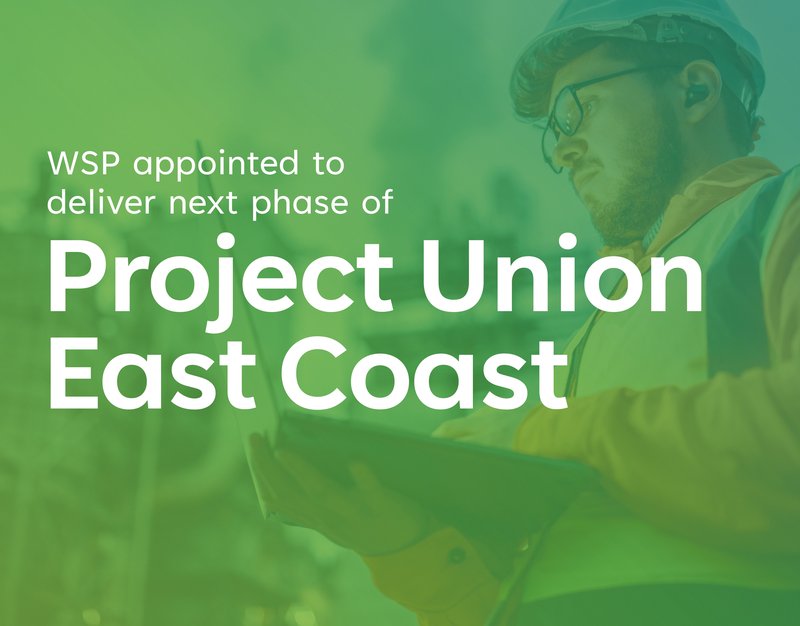 WSP appointed to deliver next phase of

Project Union East Coast